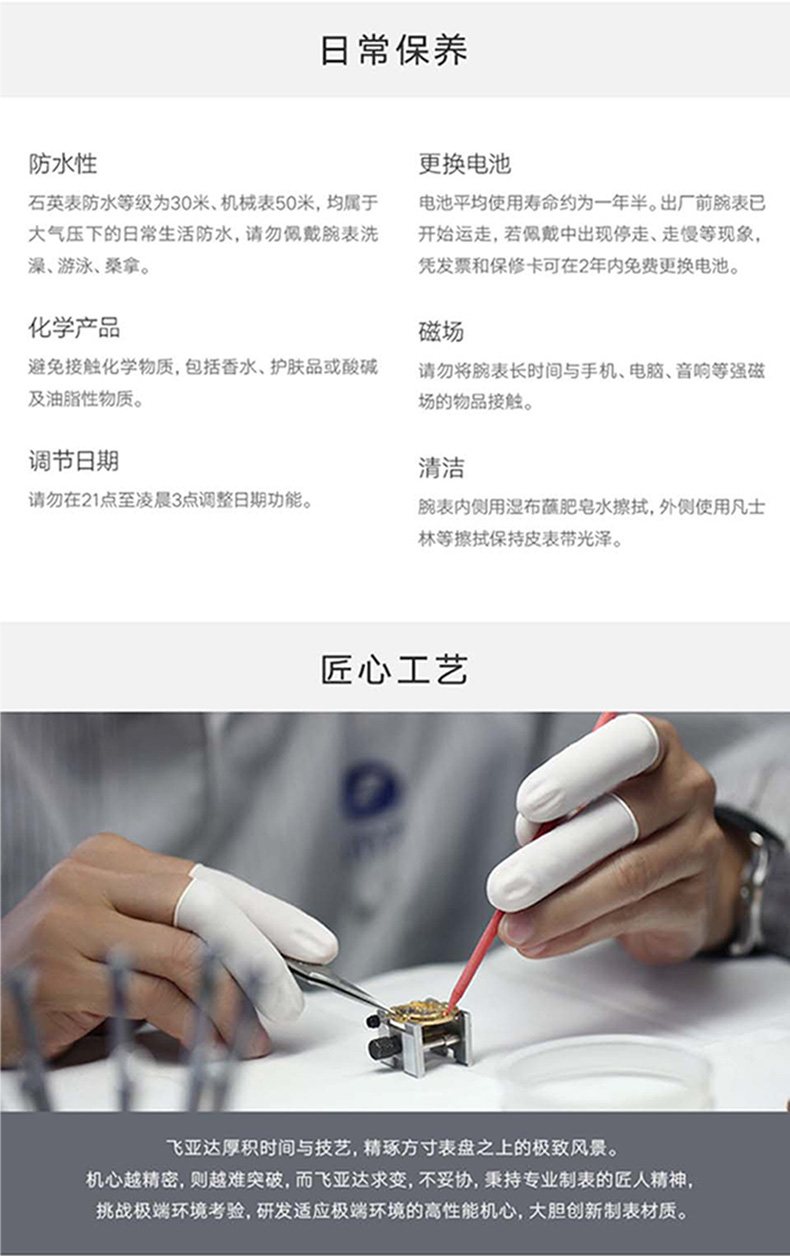 日常保养

防水性

石英表防水等级为30米、机械表50米，均属于大气压下的日常生活防水，请勿佩戴腕表洗澡、游泳、桑拿。

化学产品

避免接触化学物质，包括香水、护肤品或酸碱及油脂性物质。

调节日期

请勿在21点至凌晨3点调整日期功能。

更换电池

电池平均使用寿命约为一年半。出厂前腕表已开始运走，若佩戴中出现停走、走慢等现象，凭发票和保修卡可在2年内免费更换电池。

磁场

请勿将腕表长时间与手机、电脑、音响等强磁场的物品接触。

清洁

腕表内侧用湿布蘸肥皂水擦拭，外侧使用凡士林等擦拭保持皮表带光泽。

匠心工艺

飞亚达厚积时间与技艺，精琢方寸表盘之上的极致风景。
机心越精密，则越难突破，而飞亚达求变，不妥协，秉持专业制表的匠人精神，
挑战极端环境考验，研发适应极端环境的高性能机心，大胆创新制表材质。