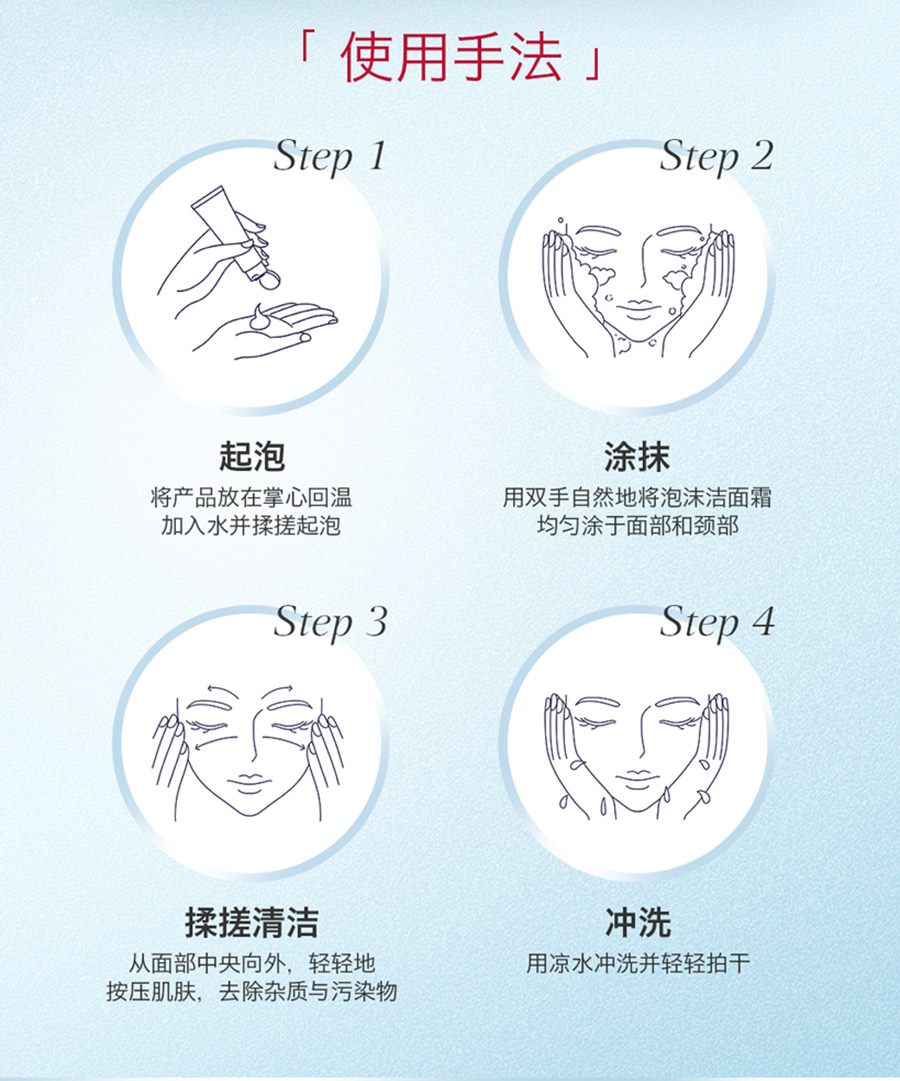 「 使用手法 」

Step 1

起泡
将产品放在掌心回温
加入水并揉搓起泡

Step 2

涂抹
用双手自然地将泡沫洁面霜
均匀涂于面部和颈部

Step 3

揉搓清洁
从面部中央向外，轻轻地
按压肌肤，去除杂质与污染物

Step 4

冲洗
用凉水冲洗并轻轻拍干