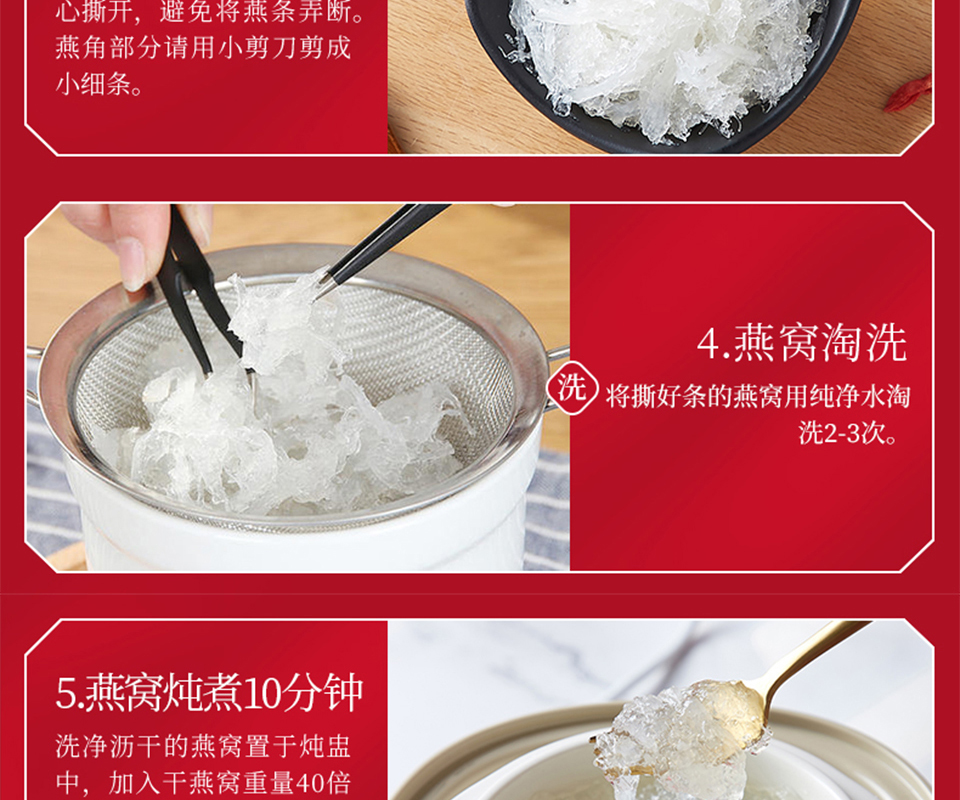 心撕开，避免将燕条弄断。燕角部分请用小剪刀剪成小细条。

4.燕窝淘洗

洗

将撕好条的燕窝用纯净水淘洗2-3次。

5.燕窝炖煮10分钟

洗净沥干的燕窝置于炖盅中，加入干燕窝重量40倍