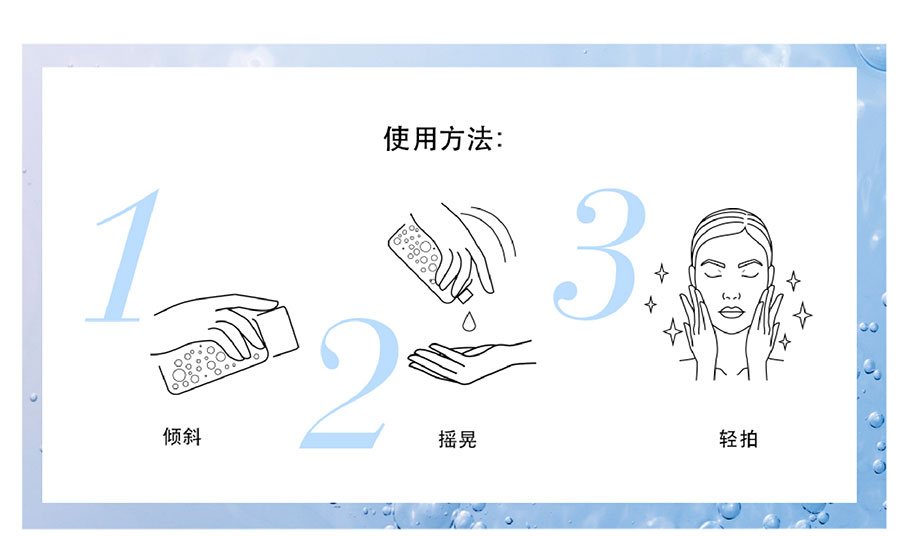 使用方法:

1

倾斜

2

摇晃

3

轻拍